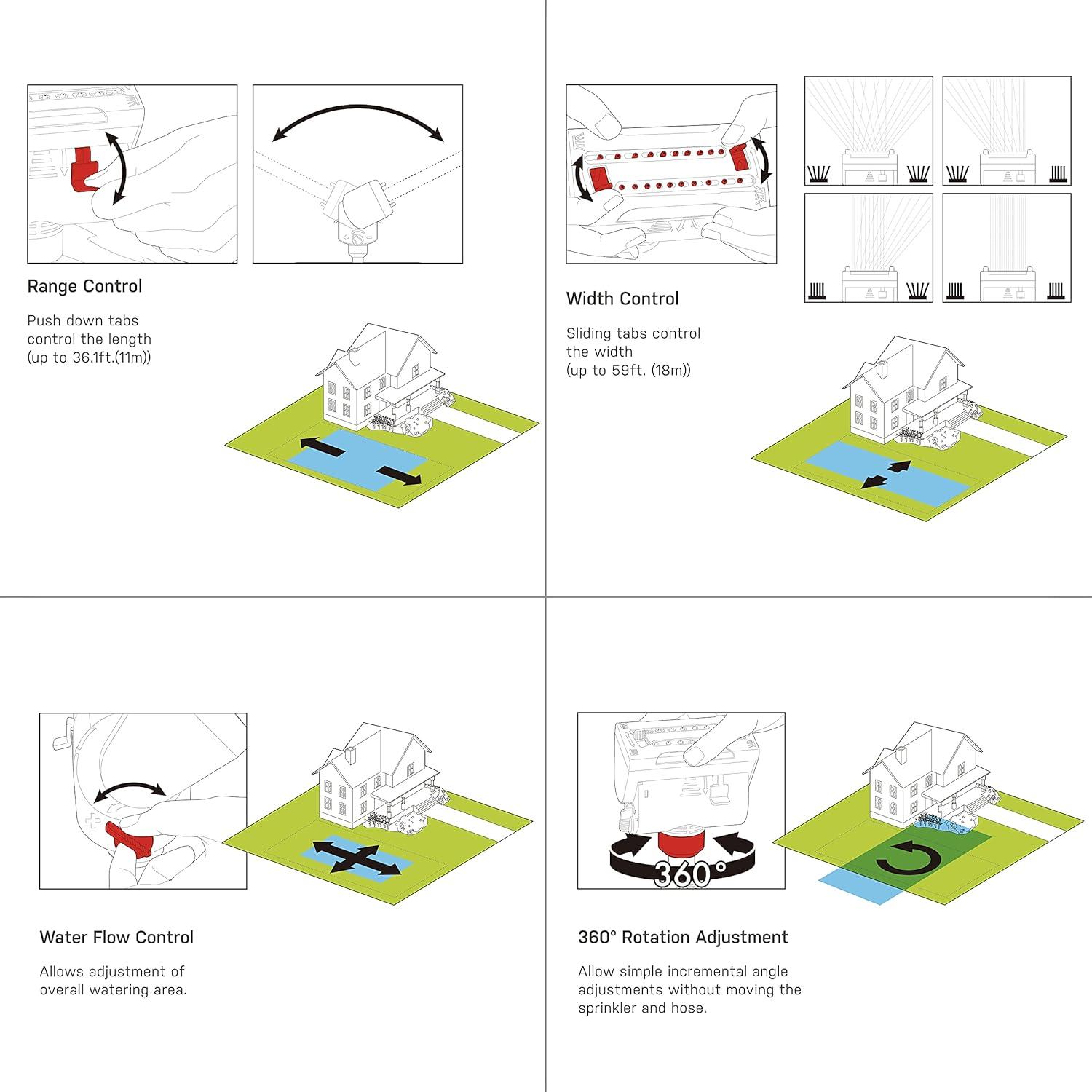 Range Control

Push down tabs control the length (up to 36.1ft.(11m))

Width Control

Sliding tabs control the width (up to 59ft. (18m))

Water Flow Control

Allows adjustment of overall watering area.

360°

360° Rotation Adjustment

Allow simple incremental angle adjustments without moving the sprinkler and hose.