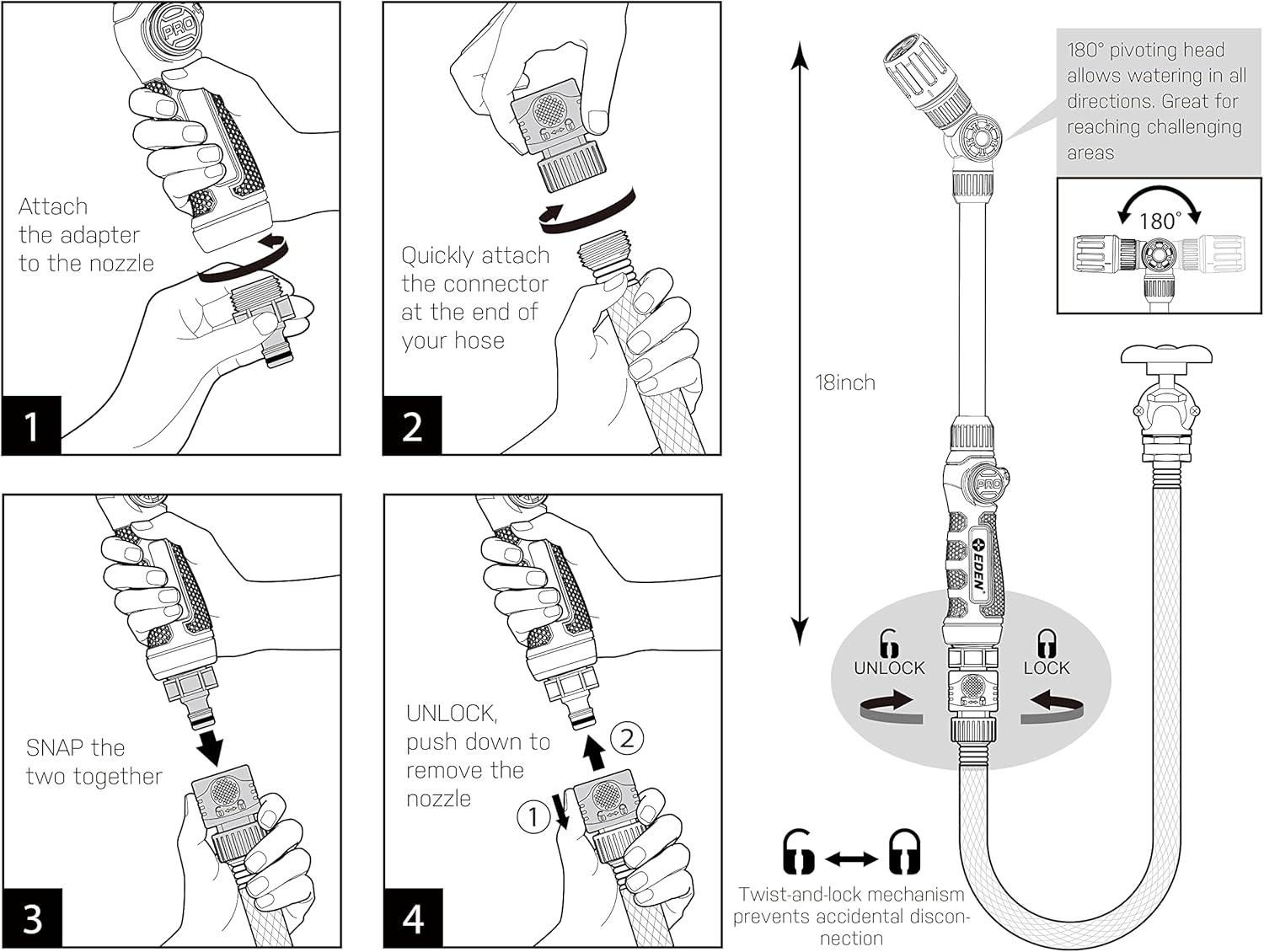 PRO

Attach the adapter to the nozzle

1

Quickly attach the connector at the end of your hose

2

SNAP the two together

3

UNLOCK, push down to remove the nozzle

② 

①

4

180° pivoting head allows watering in all directions. Great for reaching challenging areas

180°

18inch

PRO

EDEN

UNLOCK

LOCK

Twist-and-lock mechanism prevents accidental disconnection